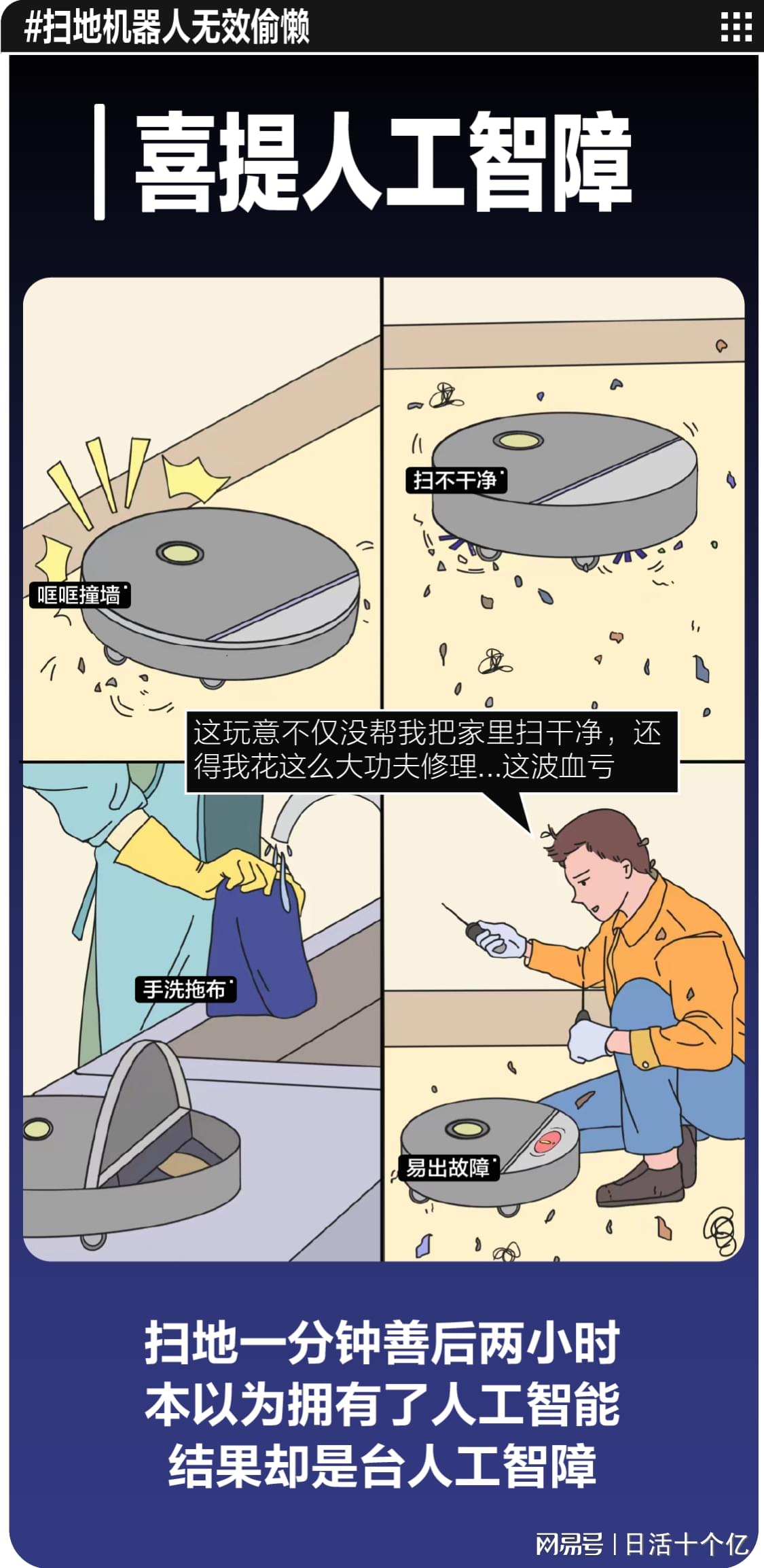 #扫地机器人无效偷懒

喜提人工智障

哐哐撞墙

扫不干净

这玩意不仅没帮我把家里扫干净，还得我花这么大功夫修理...这波血亏

手洗拖布

易出故障

扫地一分钟善后两小时
本以为拥有了人工智能
结果却是台人工智障

网易号 | 日活十个亿